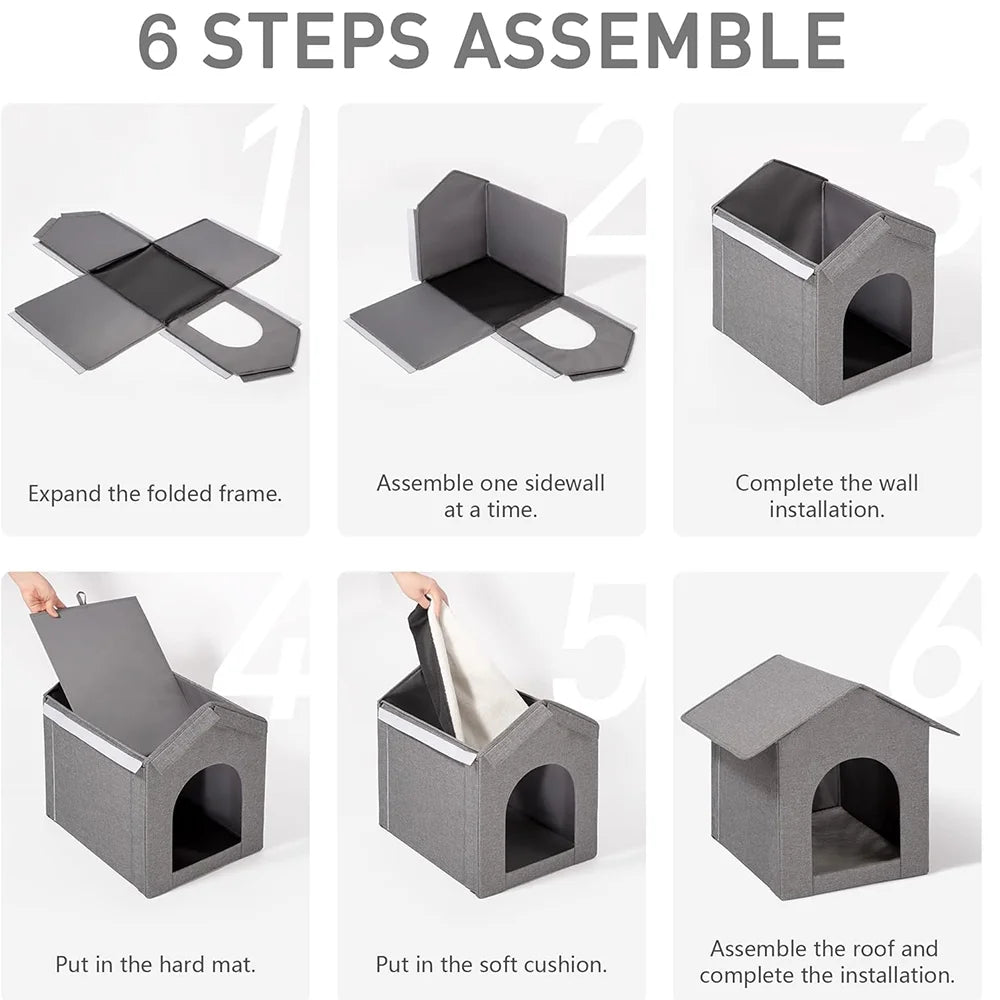 6 STEPS ASSEMBLE

1
Expand the folded frame.

2
Assemble one sidewall at a time.

3
Complete the wall installation.

4
Put in the hard mat.

5
Put in the soft cushion.

6
Assemble the roof and complete the installation.