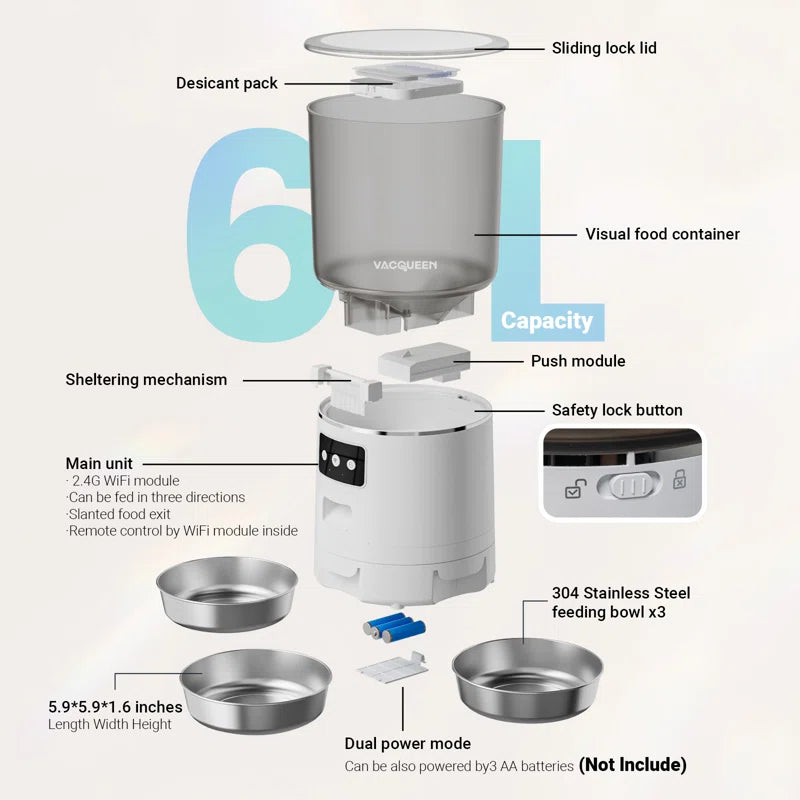 Sliding lock lid

Desicant pack

6L

Visual food container

VACQUEEN

Capacity

Push module

Sheltering mechanism

Safety lock button

Main unit
· 2.4G WiFi module
·Can be fed in three directions
·Slanted food exit
·Remote control by WiFi module inside

304 Stainless Steel feeding bowl x3

5.9*5.9*1.6 inches
Length Width Height

Dual power mode
Can be also powered by3 AA batteries (Not Include)